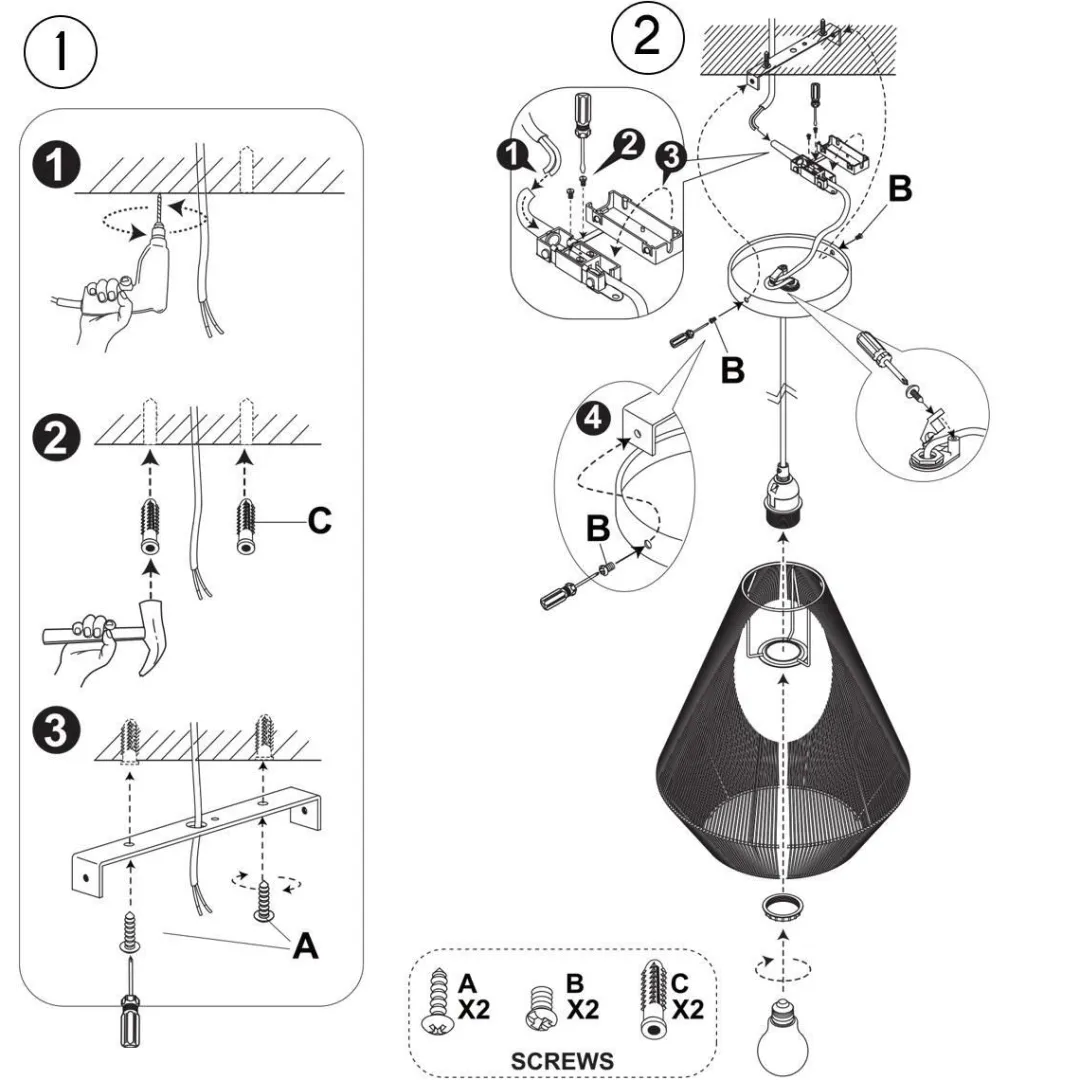 1

1

2

C

3

A

2

1

2

3

B

B

4

B

A
X2

B
X2

C
X2

SCREWS