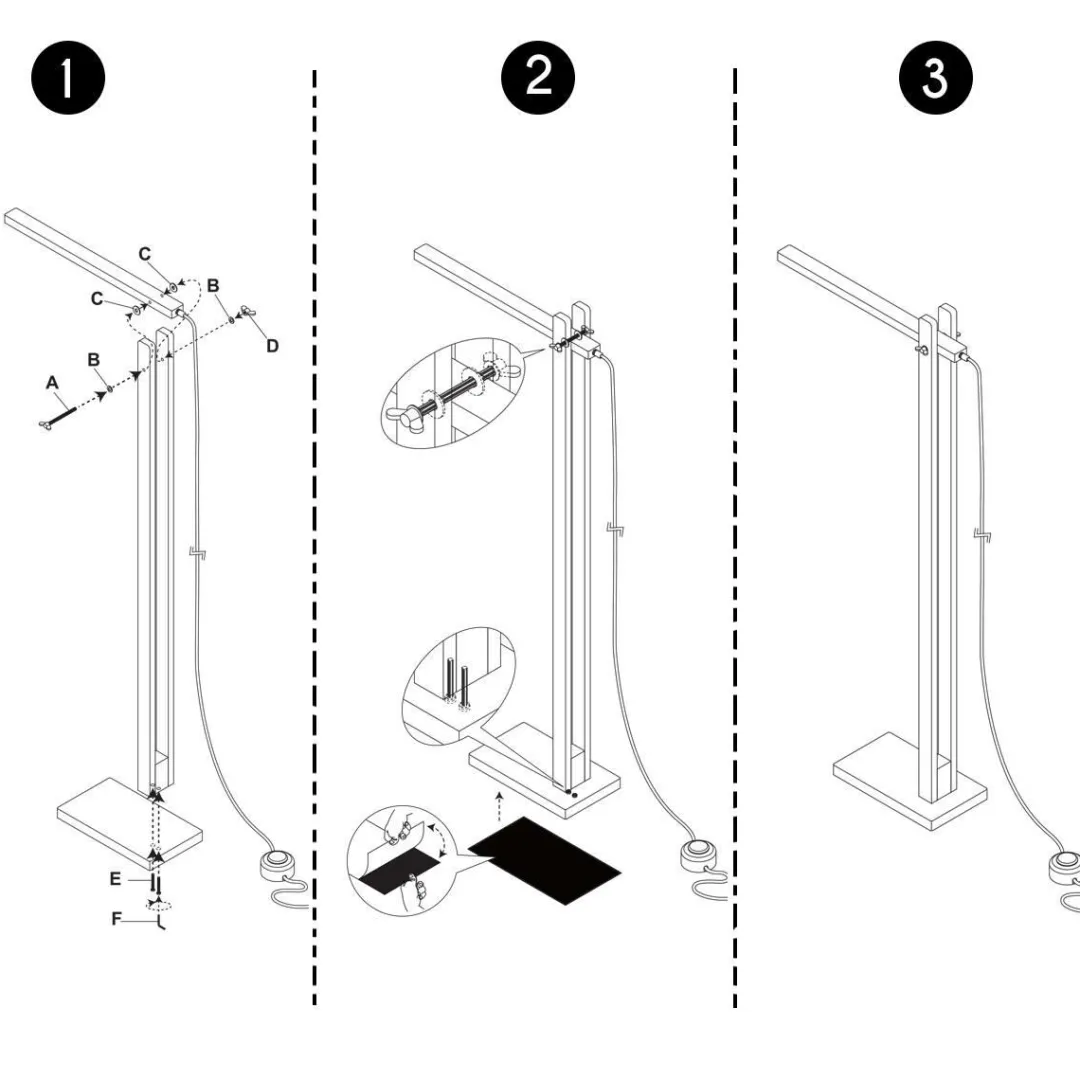 1
C
C
B
D
B
A
E
F
2
3